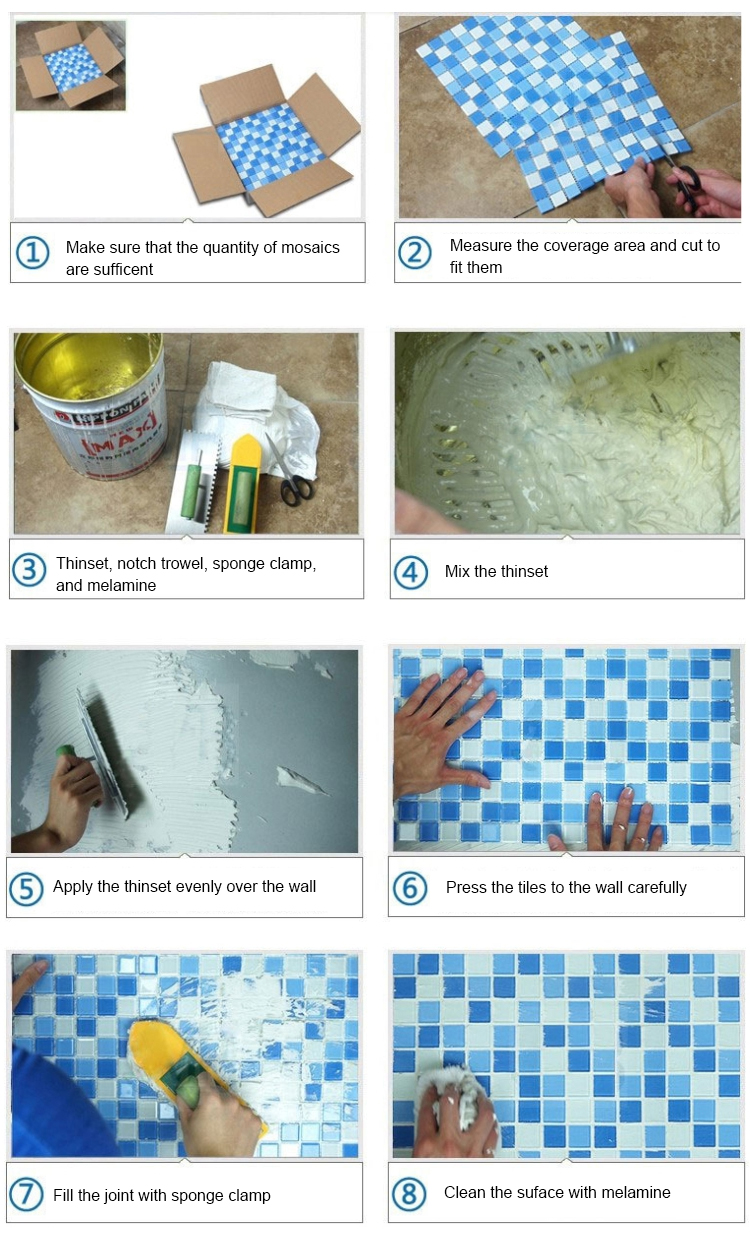 1 Make sure that the quantity of mosaics are sufficent

2 Measure the coverage area and cut to fit them

MAX

3 Thinset, notch trowel, sponge clamp, and melamine

4 Mix the thinset

5 Apply the thinset evenly over the wall

6 Press the tiles to the wall carefully

7 Fill the joint with sponge clamp

8 Clean the suface with melamine