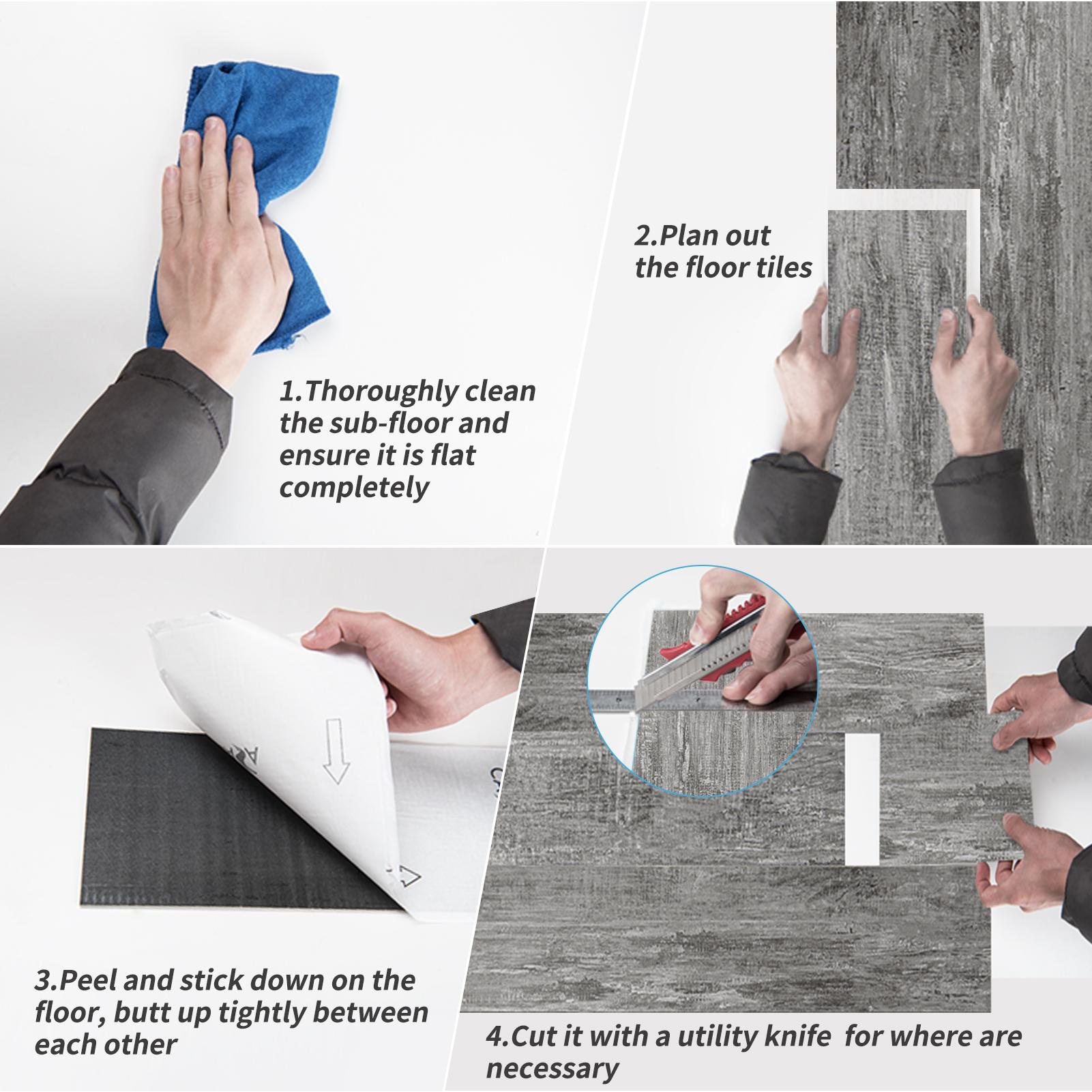 1.Thoroughly clean the sub-floor and ensure it is flat completely

2.Plan out the floor tiles

3.Peel and stick down on the floor, butt up tightly between each other

4.Cut it with a utility knife for where are necessary