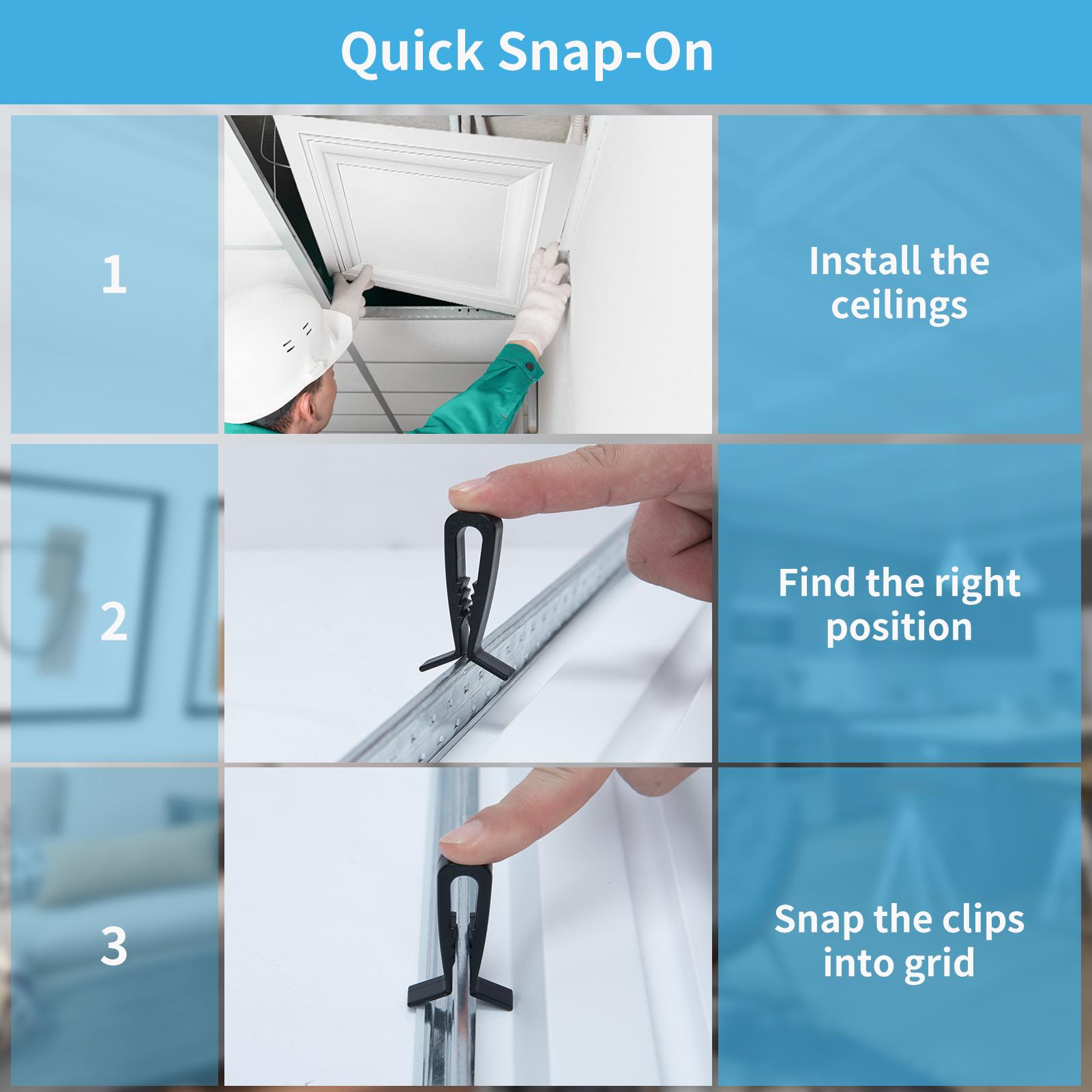 Quick Snap-On

1

Install the ceilings

2

Find the right position

3

Snap the clips into grid