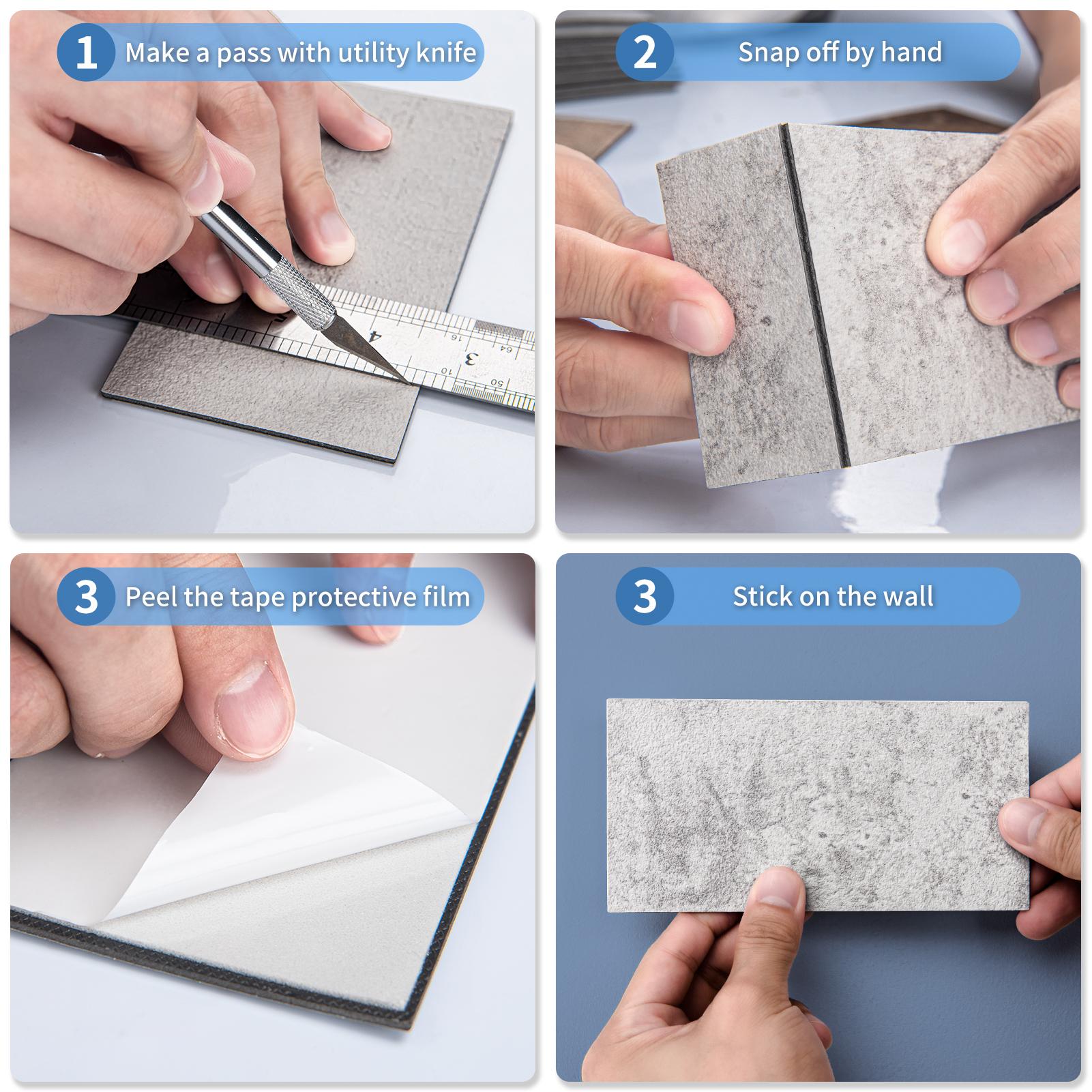 1 Make a pass with utility knife

2 Snap off by hand

3 Peel the tape protective film

3 Stick on the wall