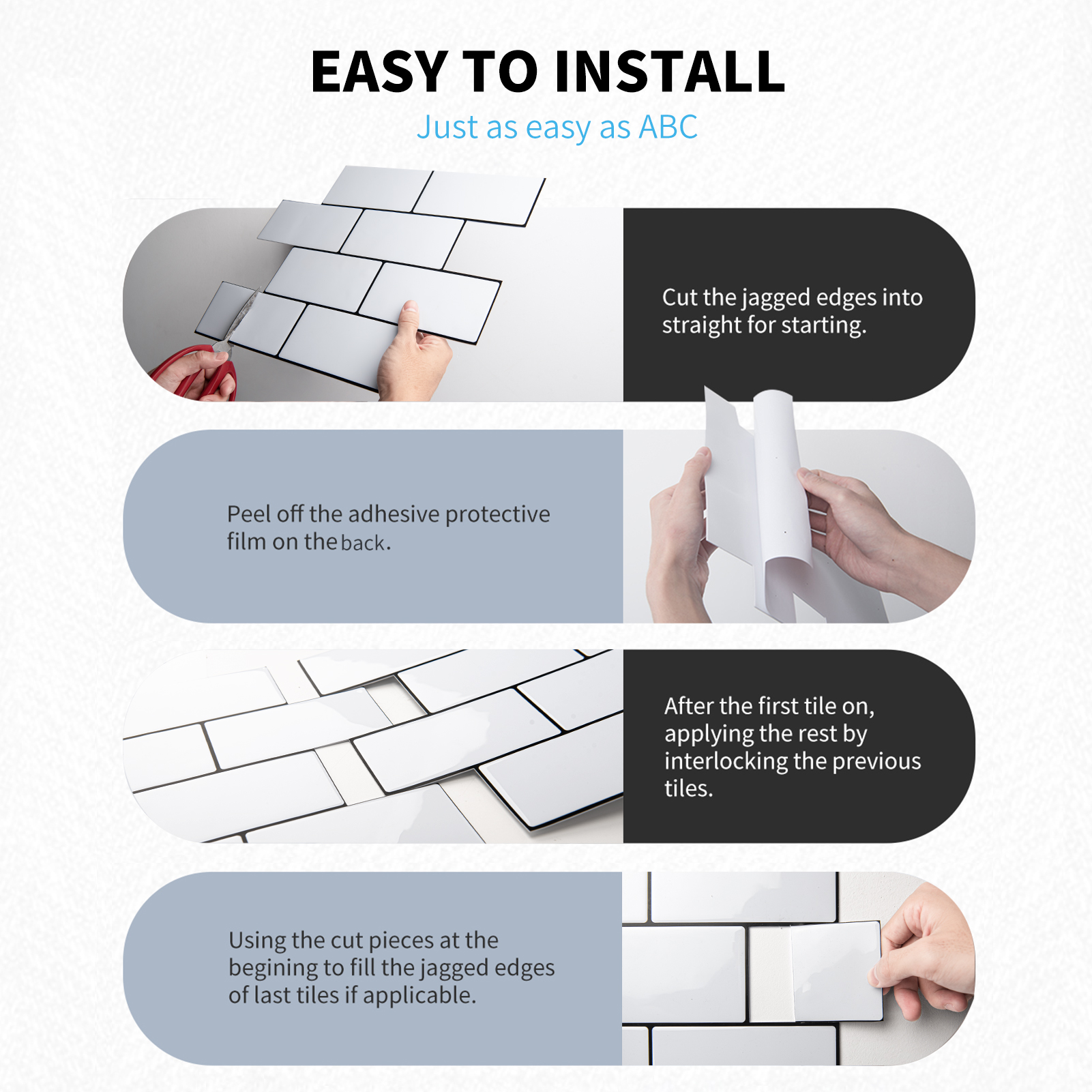 EASY TO INSTALL

Just as easy as ABC

Cut the jagged edges into straight for starting.

Peel off the adhesive protective film on the back.

After the first tile on, applying the rest by interlocking the previous tiles.

Using the cut pieces at the begining to fill the jagged edges of last tiles if applicable.