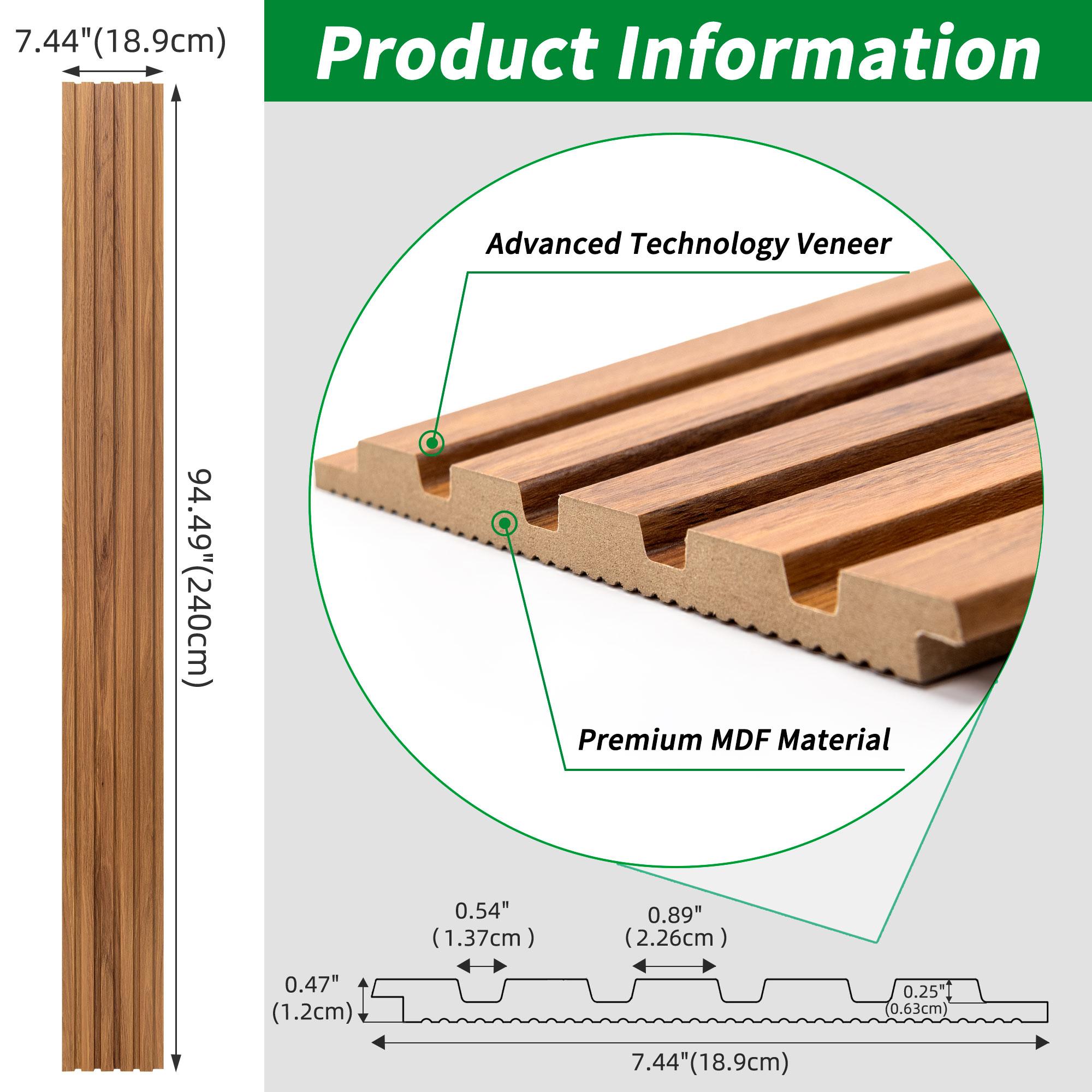 7.44"(18.9cm)

94.49"(240cm)

Product Information

Advanced Technology Veneer

Premium MDF Material

0.54"
( 1.37cm )

0.89"
( 2.26cm )

0.47"
(1.2cm)

0.25"
(0.63cm)

7.44"(18.9cm)