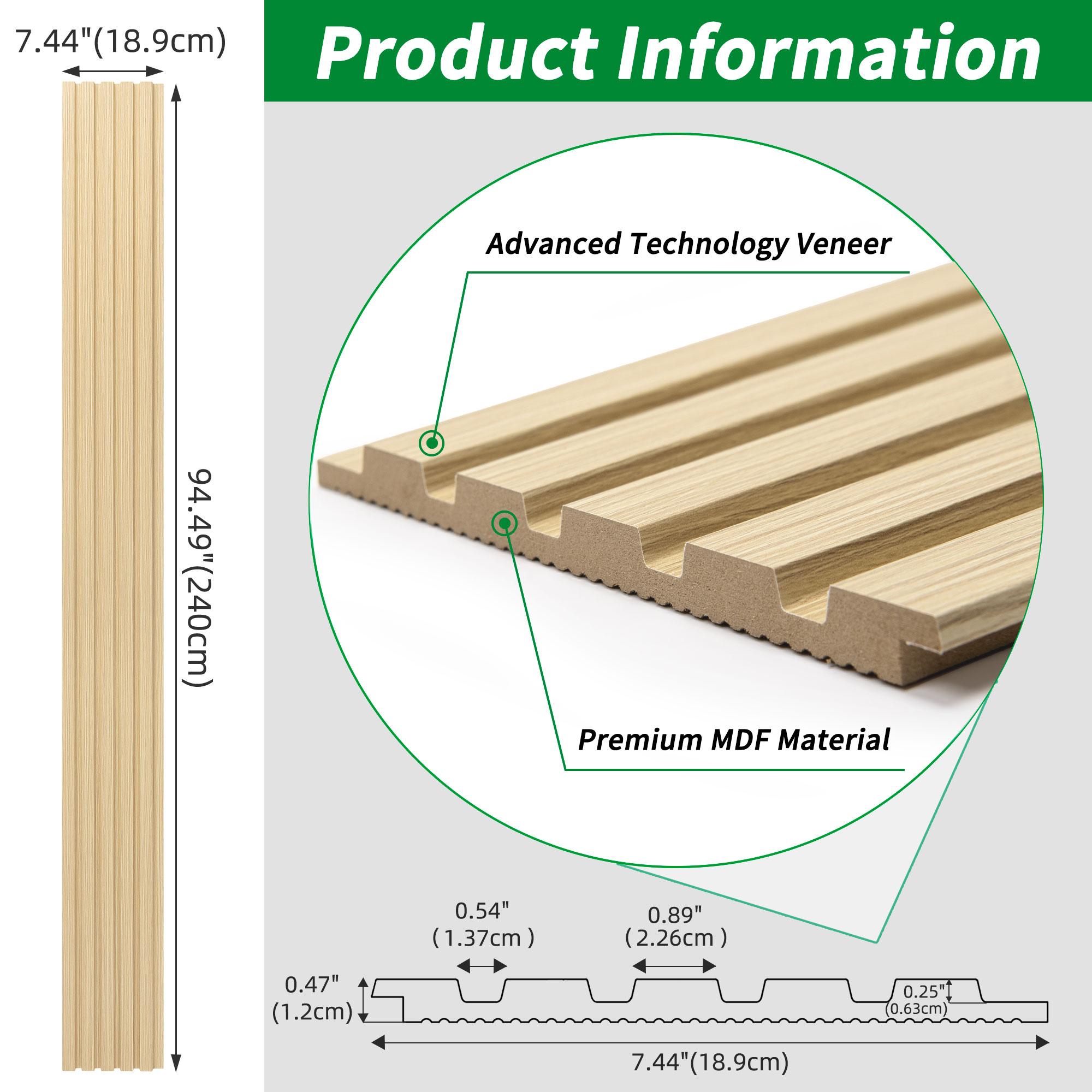 7.44"(18.9cm)

94.49"(240cm)

Product Information

Advanced Technology Veneer

Premium MDF Material

0.54"
( 1.37cm )

0.89"
( 2.26cm )

0.47"
(1.2cm)

0.25"
(0.63cm)

7.44"(18.9cm)