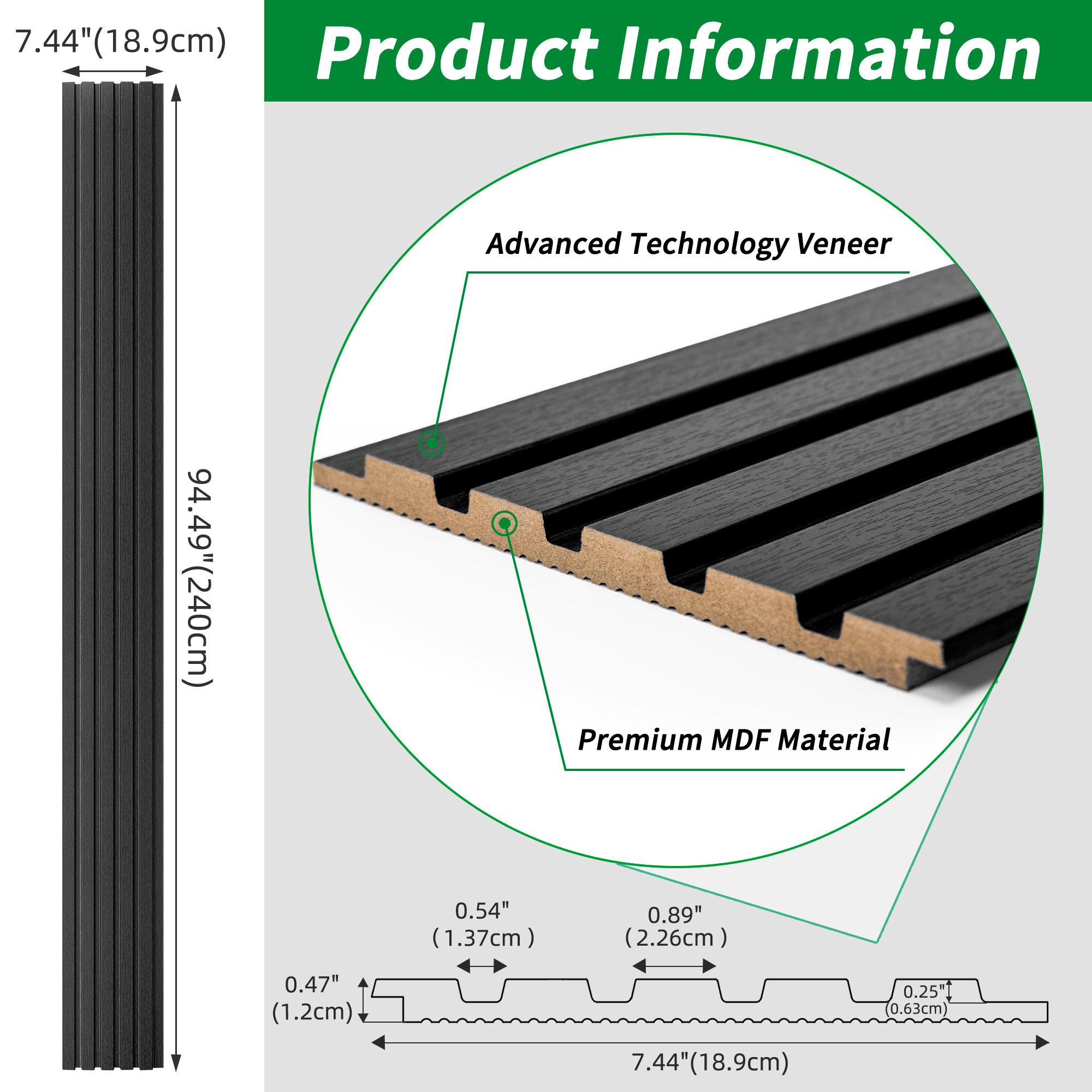 7.44"(18.9cm)

94.49"(240cm)

Product Information

Advanced Technology Veneer

Premium MDF Material

0.54"
( 1.37cm )

0.89"
( 2.26cm )

0.47"
(1.2cm)

0.25"
(0.63cm)

7.44"(18.9cm)