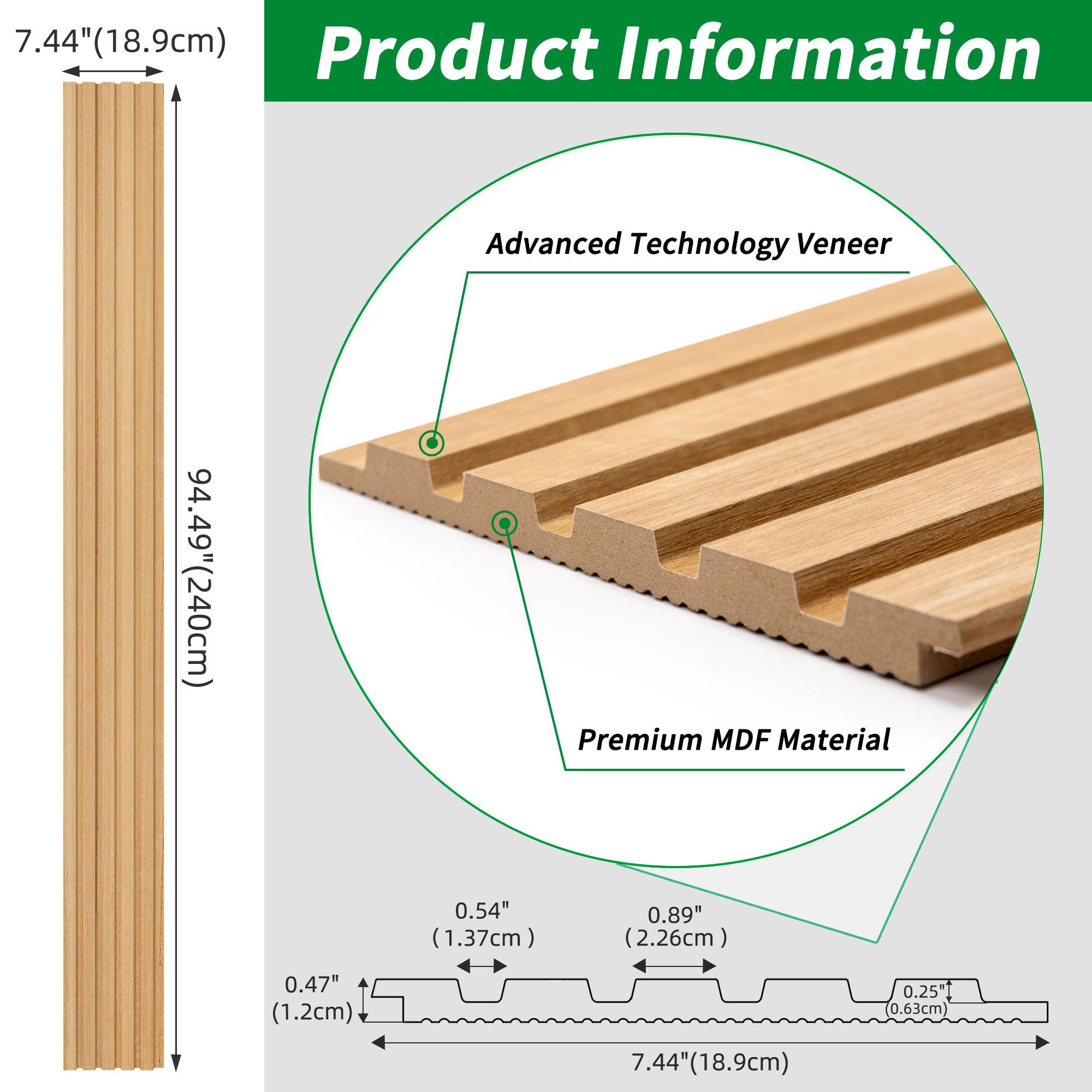 7.44"(18.9cm)

94.49"(240cm)

Product Information

Advanced Technology Veneer

Premium MDF Material

0.54"
( 1.37cm )

0.89"
( 2.26cm )

0.47"
(1.2cm)

0.25"
(0.63cm)

7.44"(18.9cm)