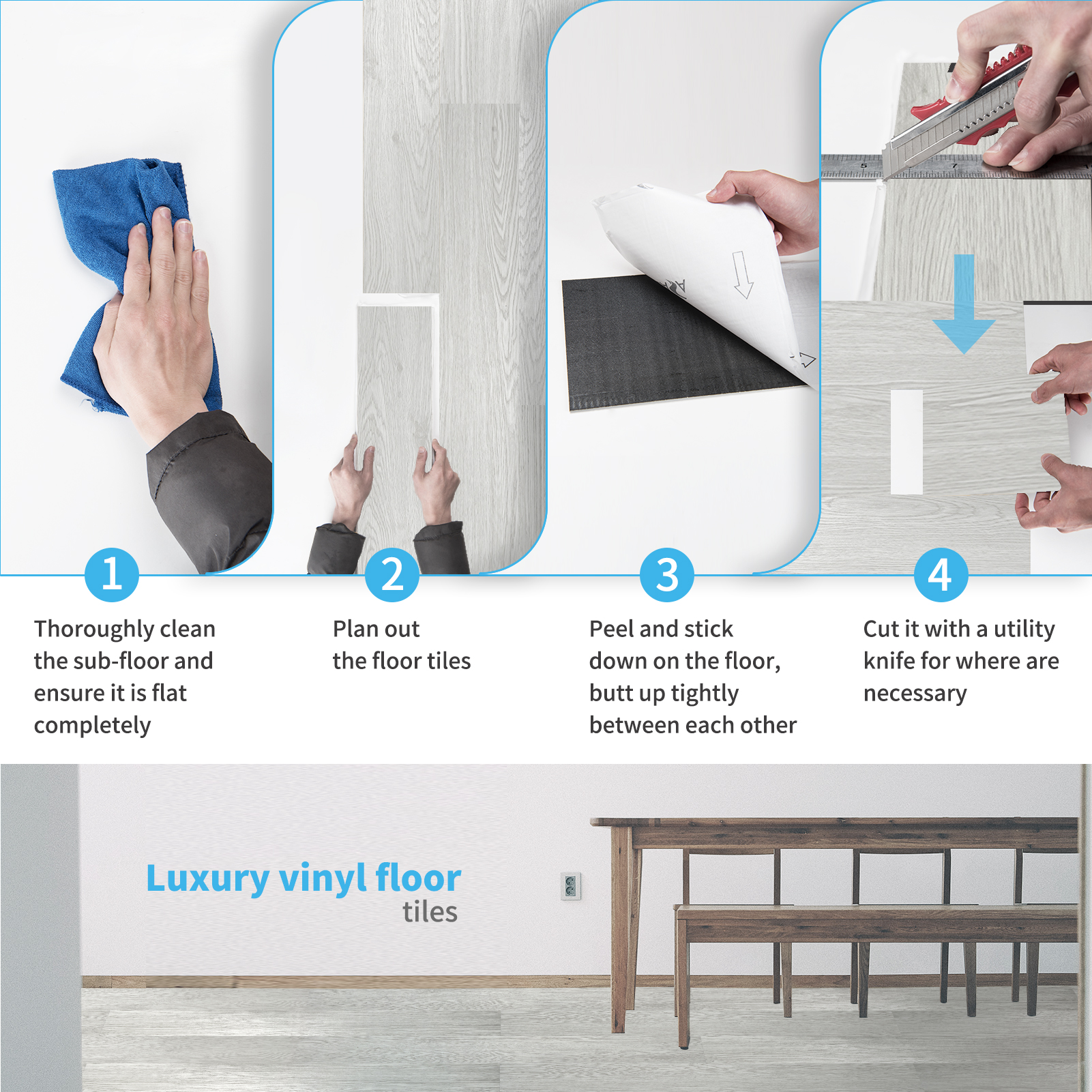 1
Thoroughly clean the sub-floor and ensure it is flat completely

2
Plan out the floor tiles

3
Peel and stick down on the floor, butt up tightly between each other

4
Cut it with a utility knife for where are necessary

Luxury vinyl floor
tiles